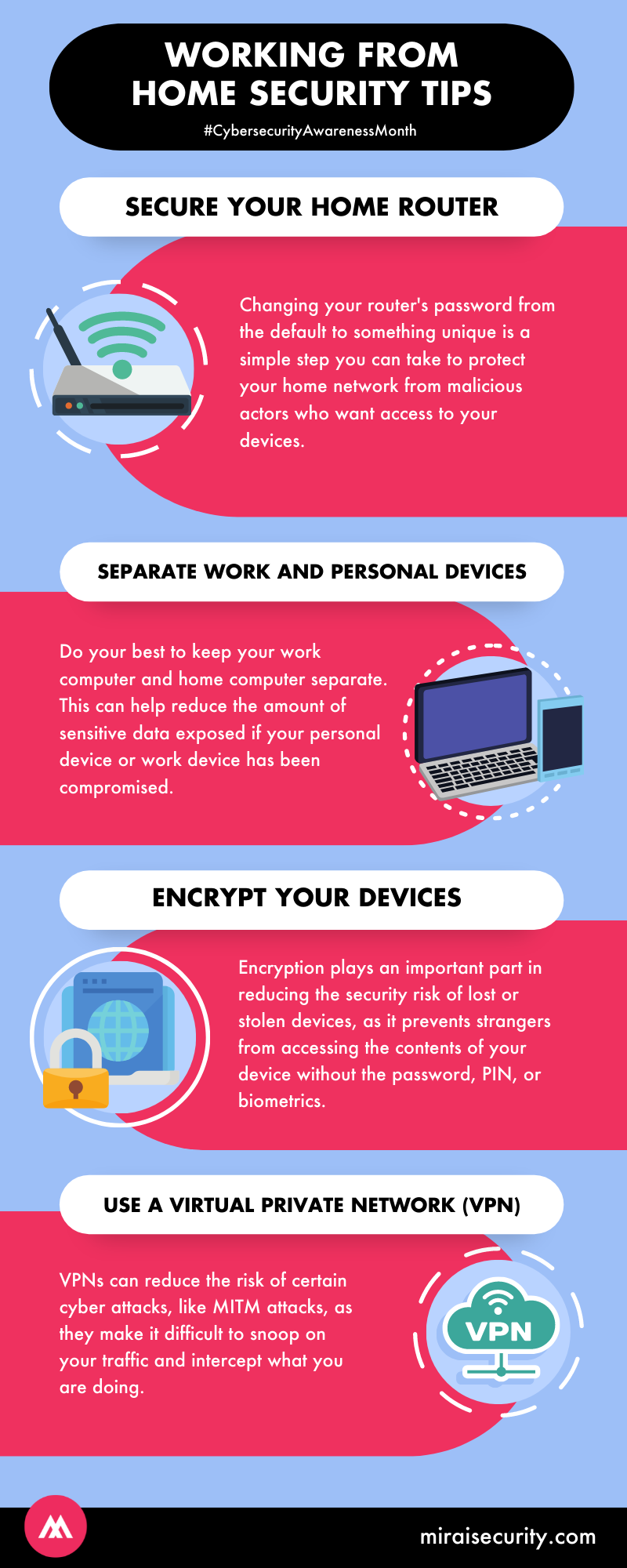 WORKING FROM HOME SECURITY TIPS

#CybersecurityAwarenessMonth

SECURE YOUR HOME ROUTER

Changing your router's password from the default to something unique is a simple step you can take to protect your home network from malicious actors who want access to your devices.

SEPARATE WORK AND PERSONAL DEVICES

Do your best to keep your work computer and home computer separate. This can help reduce the amount of sensitive data exposed if your personal device or work device has been compromised.

ENCRYPT YOUR DEVICES

Encryption plays an important part in reducing the security risk of lost or stolen devices, as it prevents strangers from accessing the contents of your device without the password, PIN, or biometrics.

USE A VIRTUAL PRIVATE NETWORK (VPN)

VPNs can reduce the risk of certain cyber attacks, like MITM attacks, as they make it difficult to snoop on your traffic and intercept what you are doing.

VPN

miraisecurity.com